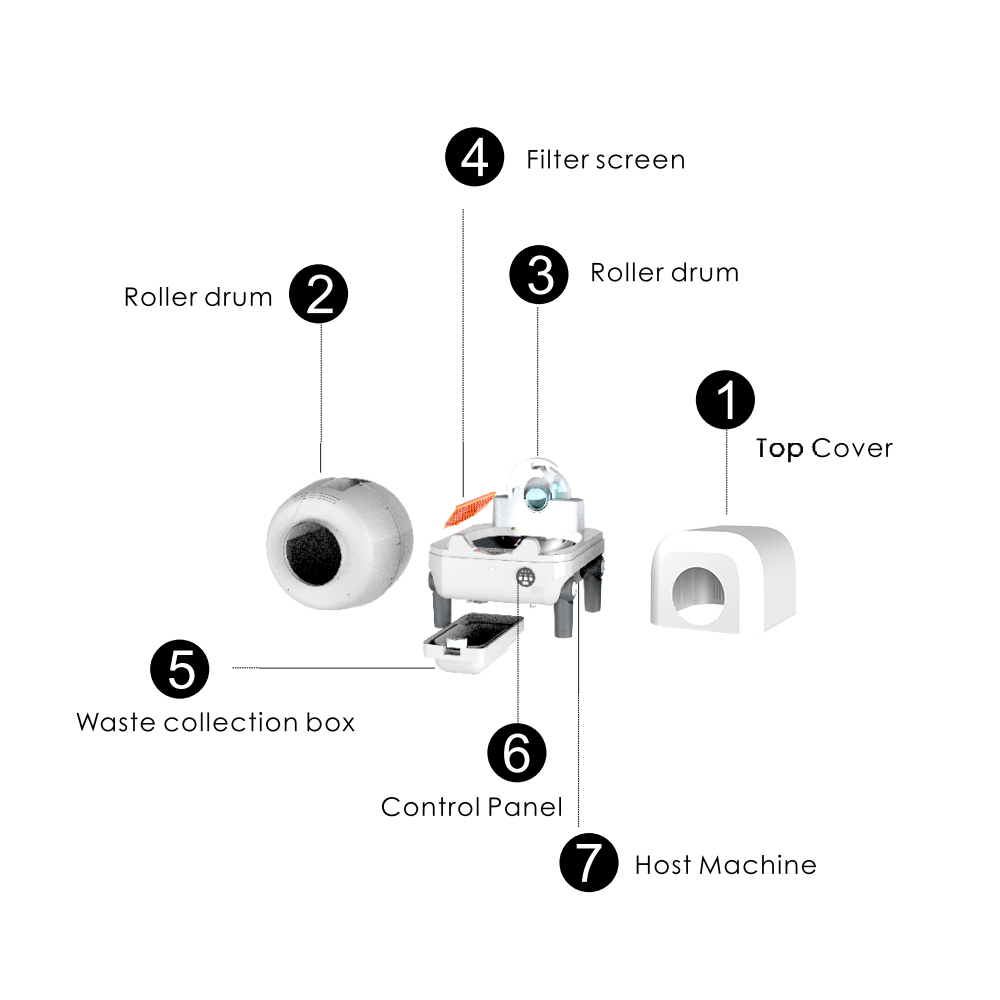 4 Filter screen

Roller drum 2

3 Roller drum

1 Top Cover

5

Waste collection box

6

Control Panel

7 Host Machine